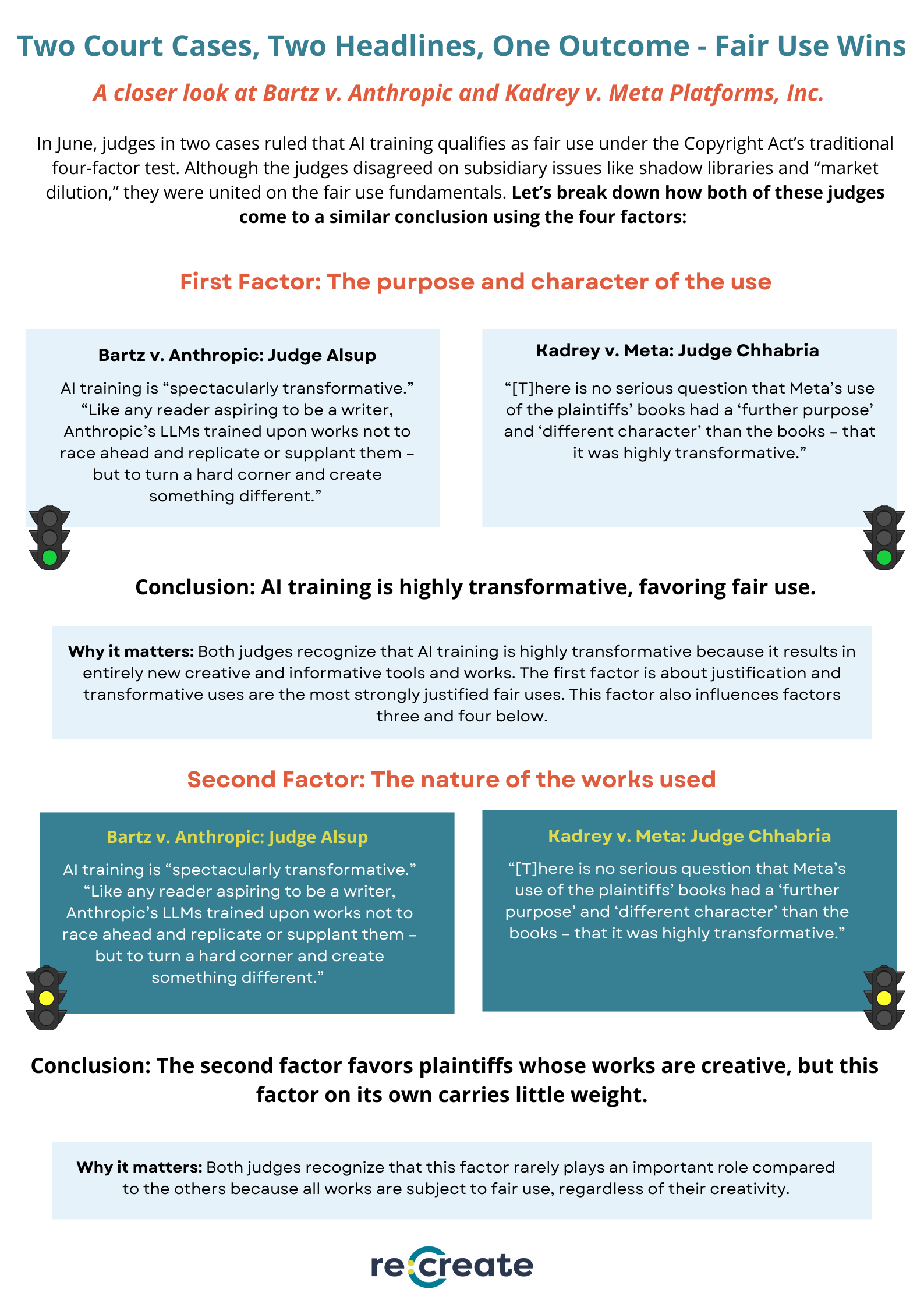 Two Court Cases, Two Headlines, One Outcome - Fair Use Wins

A closer look at Bartz v. Anthropic and Kadrey v. Meta Platforms, Inc.

In June, judges in two cases ruled that AI training qualifies as fair use under the Copyright Act's traditional four-factor test. Although the judges disagreed on subsidiary issues like shadow libraries and "market dilution," they were united on the fair use fundamentals. Let's break down how both of these judges come to a similar conclusion using the four factors:

First Factor: The purpose and character of the use

Bartz v. Anthropic: Judge Alsup

AI training is "spectacularly transformative." "Like any reader aspiring to be a writer, Anthropic's LLMs trained upon works not to race ahead and replicate or supplant them – but to turn a hard corner and create something different."

Kadrey v. Meta: Judge Chhabria

"[T]here is no serious question that Meta's use of the plaintiffs' books had a 'further purpose' and 'different character' than the books – that it was highly transformative."

Conclusion: AI training is highly transformative, favoring fair use.

Why it matters: Both judges recognize that AI training is highly transformative because it results in entirely new creative and informative tools and works. The first factor is about justification and transformative uses are the most strongly justified fair uses. This factor also influences factors three and four below.

Second Factor: The nature of the works used

Bartz v. Anthropic: Judge Alsup

AI training is "spectacularly transformative." "Like any reader aspiring to be a writer, Anthropic's LLMs trained upon works not to race ahead and replicate or supplant them – but to turn a hard corner and create something different."

Kadrey v. Meta: Judge Chhabria

"[T]here is no serious question that Meta's use of the plaintiffs' books had a 'further purpose' and 'different character' than the books – that it was highly transformative."

Conclusion: The second factor favors plaintiffs whose works are creative, but this factor on its own carries little weight.

Why it matters: Both judges recognize that this factor rarely plays an important role compared to the others because all works are subject to fair use, regardless of their creativity.

re:create